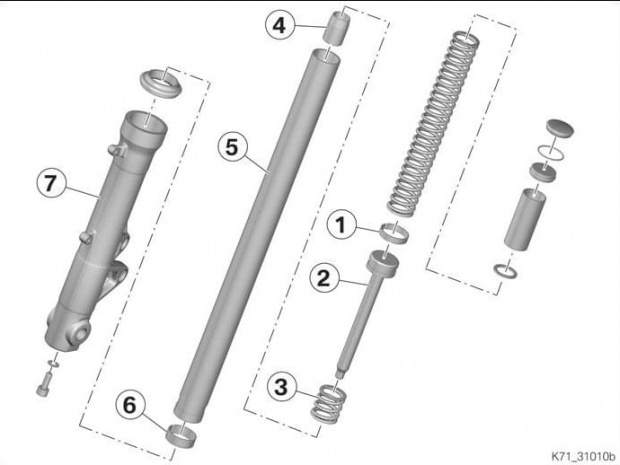 4
5
7
1
2
3
6
K71_31010b