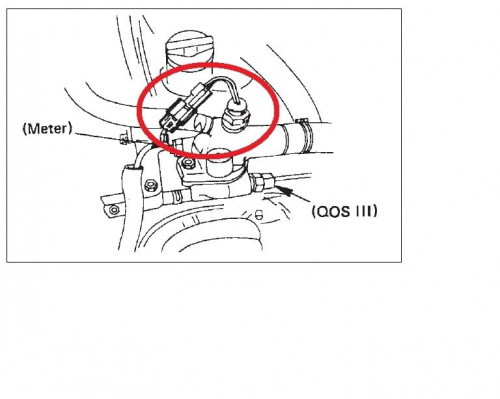 (Meter)

(QOS III)